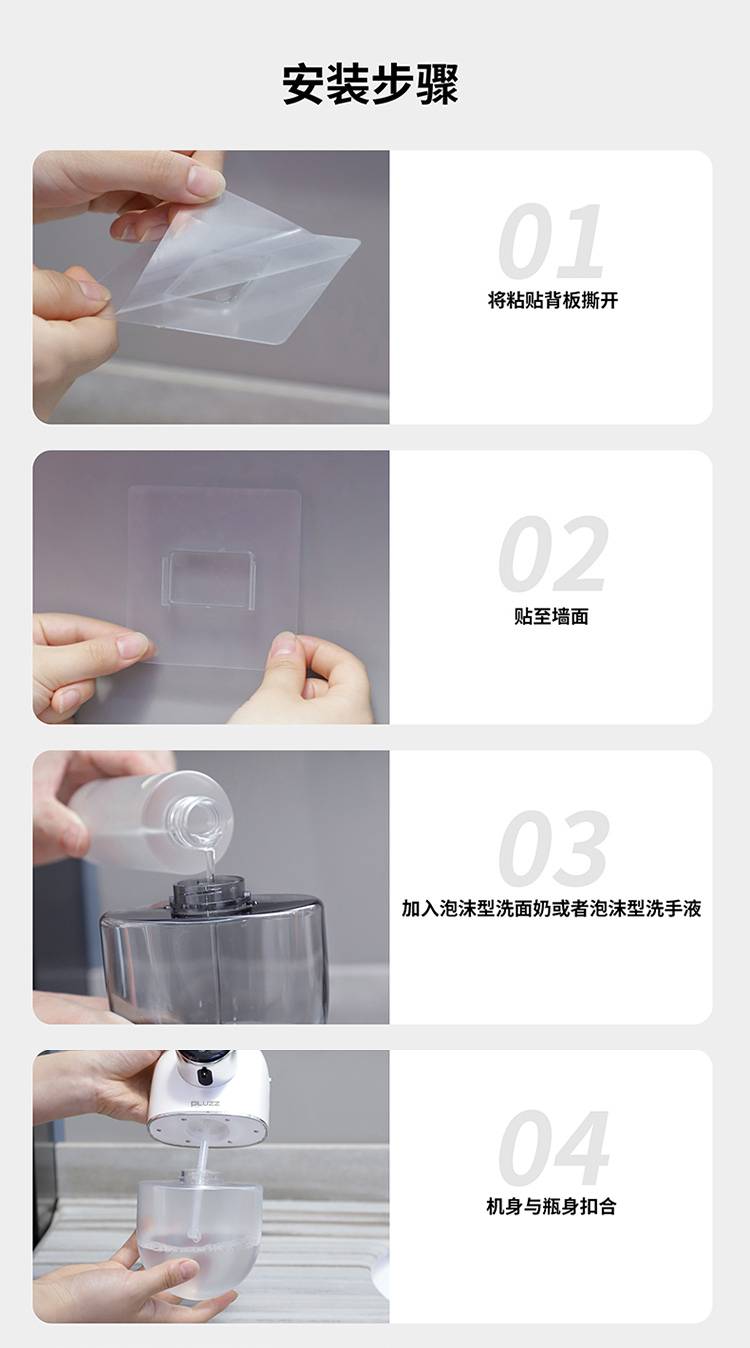 安装步骤

01
将粘贴背板撕开

02
贴至墙面

03
加入泡沫型洗面奶或者泡沫型洗手液

PLUZZ

04
机身与瓶身扣合