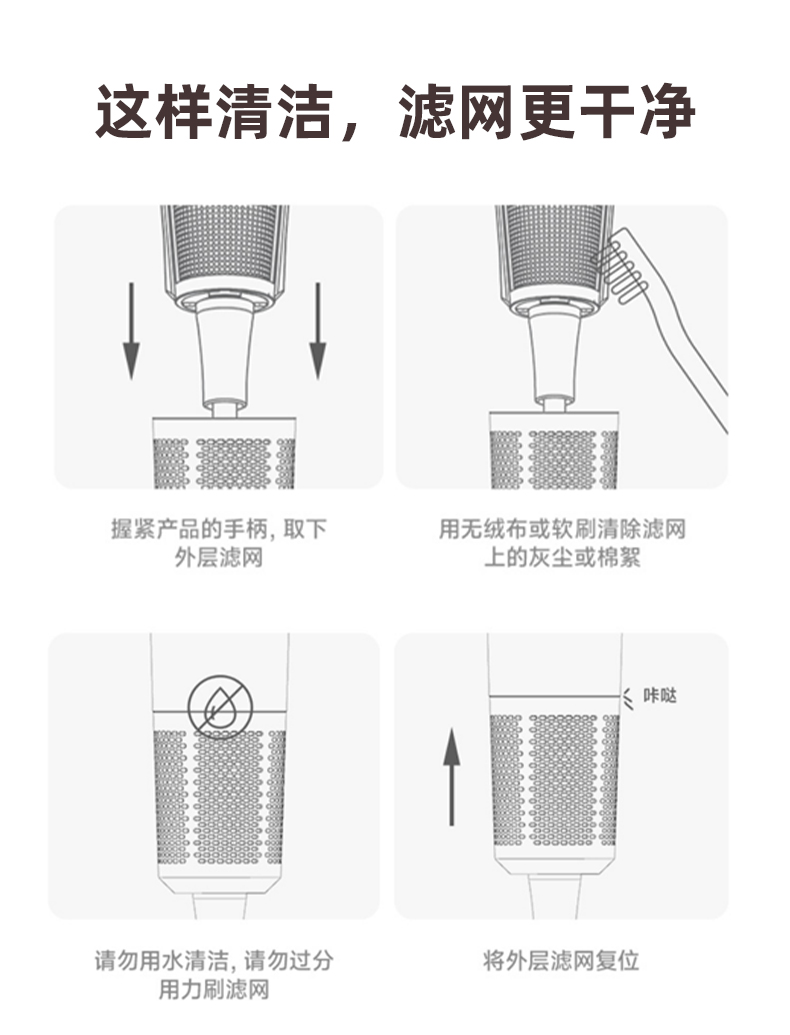 这样清洁，滤网更干净

握紧产品的手柄，取下外层滤网

用无绒布或软刷清除滤网上的灰尘或棉絮

请勿用水清洁，请勿过分用力刷滤网

咔哒

将外层滤网复位